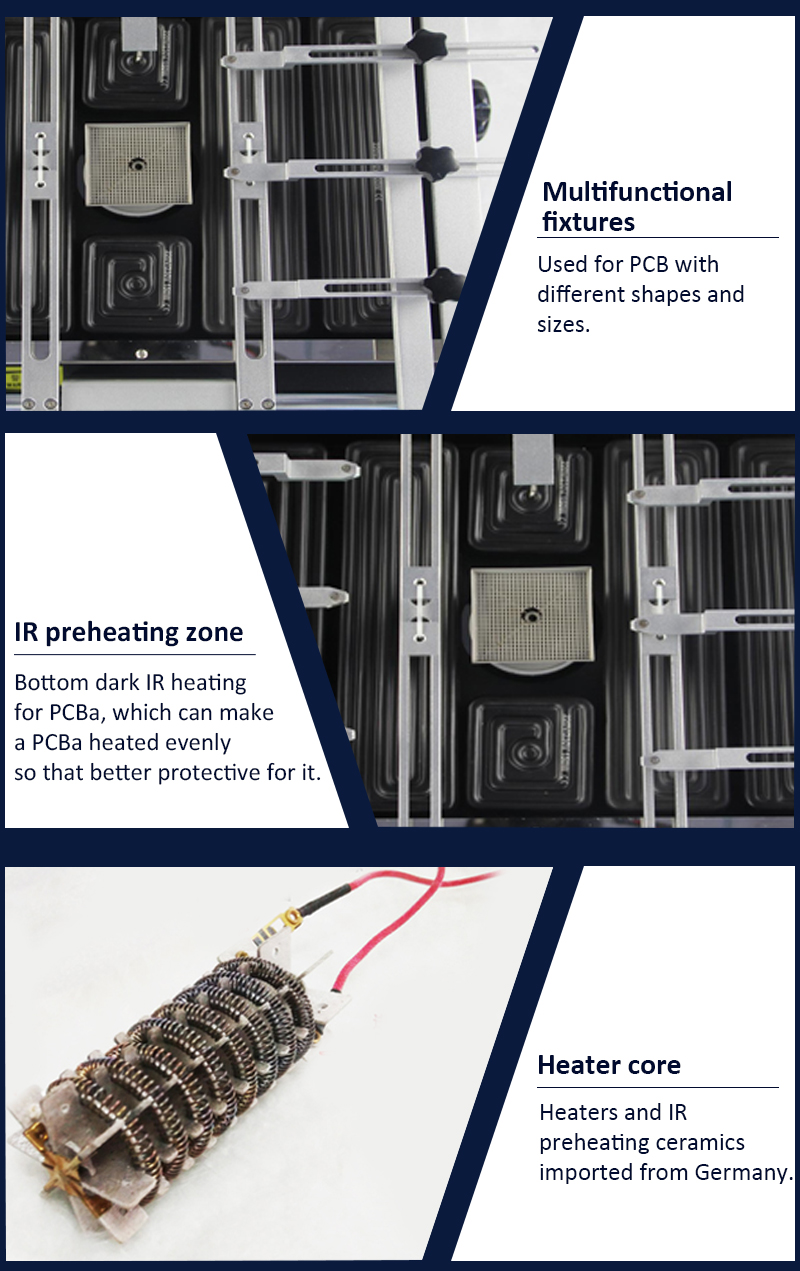 Multifunctional fixtures

Used for PCB with different shapes and sizes.

IR preheating zone

Bottom dark IR heating for PCBa, which can make a PCBa heated evenly so that better protective for it.

Heater core

Heaters and IR preheating ceramics imported from Germany.